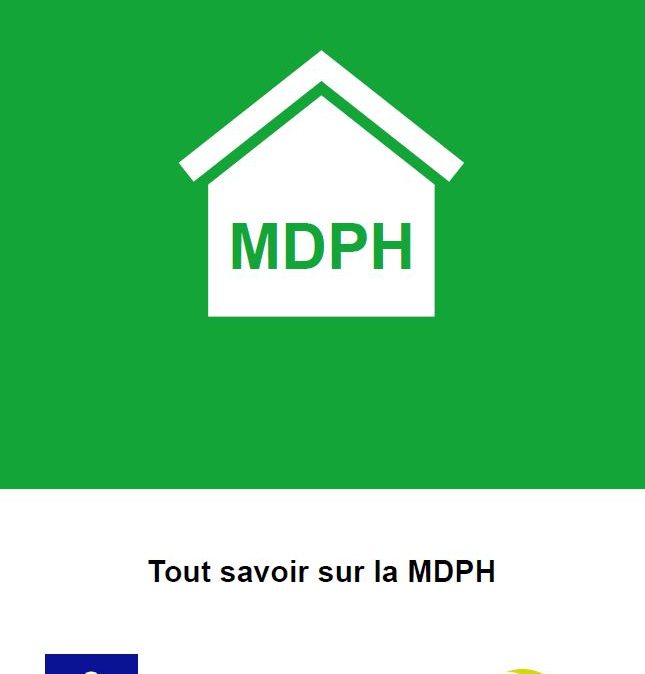 MDPH

Tout savoir sur la MDPH